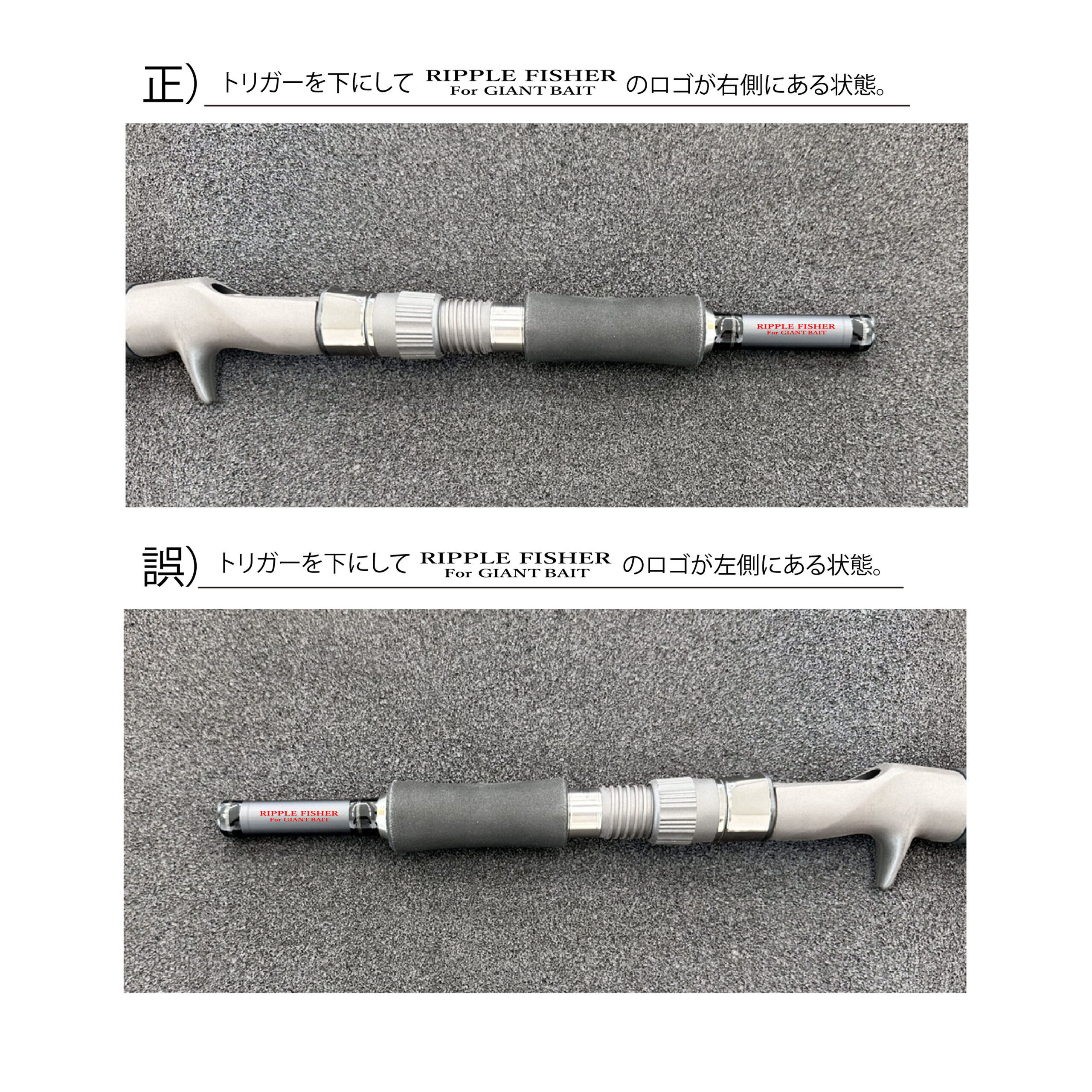 正) トリガーを下にして RIPPLE FISHER For GIANT BAIT のロゴが右側にある状態。

RIPPLE FISHER
For GIANT BAIT

誤) トリガーを下にして RIPPLE FISHER For GIANT BAIT のロゴが左側にある状態。

RIPPLE FISHER
For GIANT BAIT