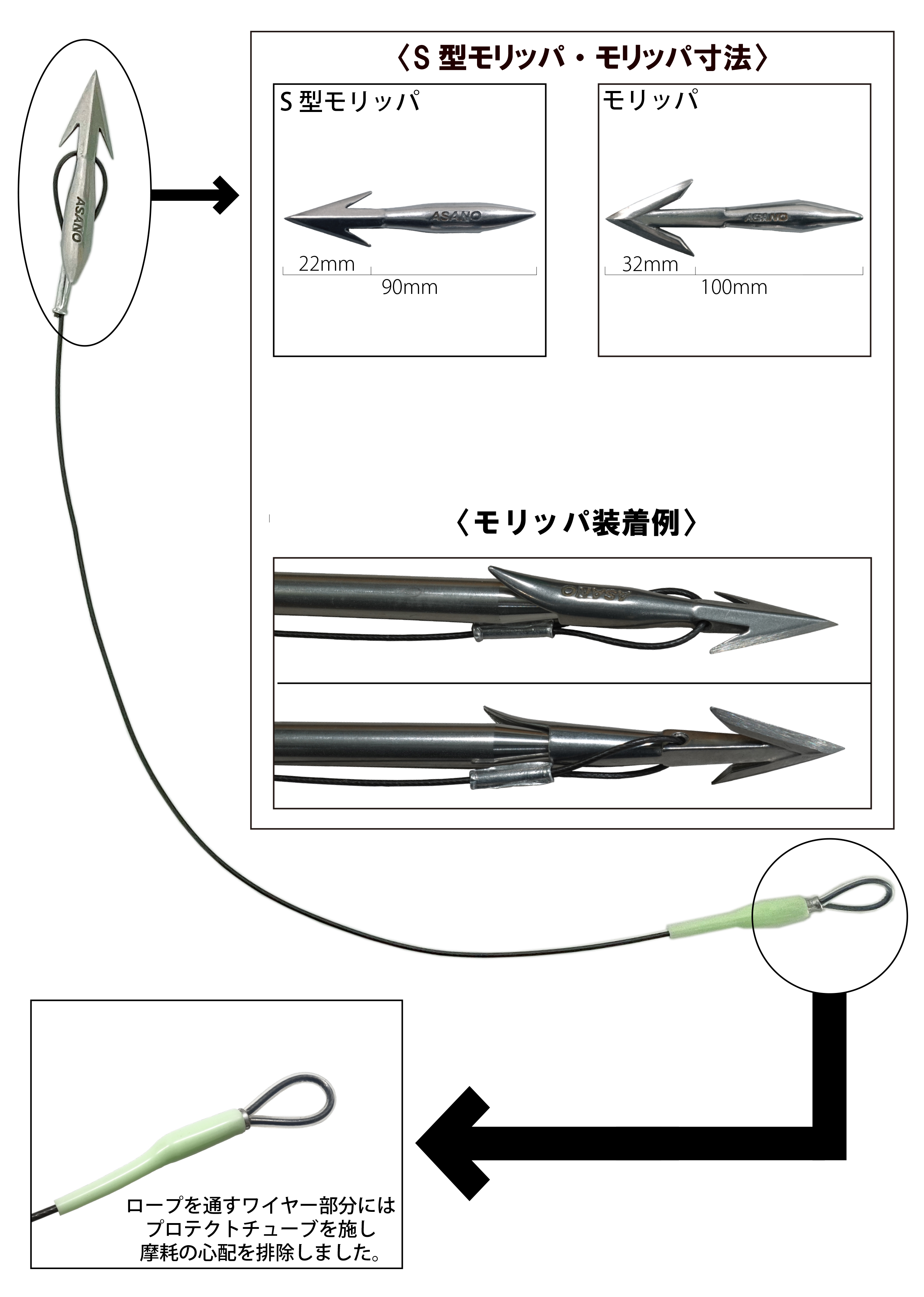 ASANO

〈S 型モリッパ・モリッパ寸法〉

S 型モリッパ

ASANO

22mm

90mm

モリッパ

ASANO

32mm

100mm

〈モリッパ装着例〉

ASANO

ロープを通すワイヤー部分には
プロテクトチューブを施し
摩耗の心配を排除しました。